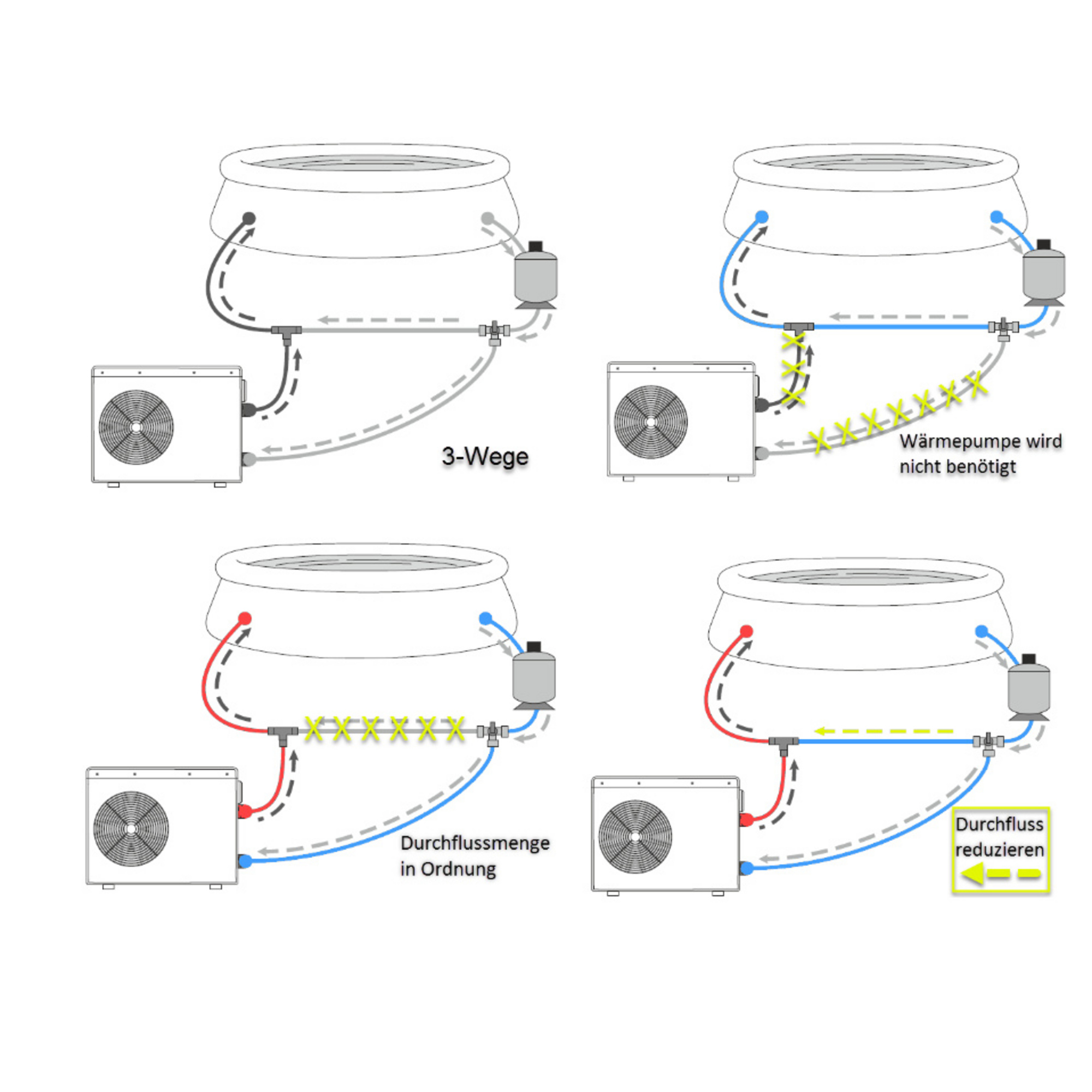 3-Wege

Wärmepumpe wird nicht benötigt

Durchflussmenge in Ordnung

Durchfluss reduzieren